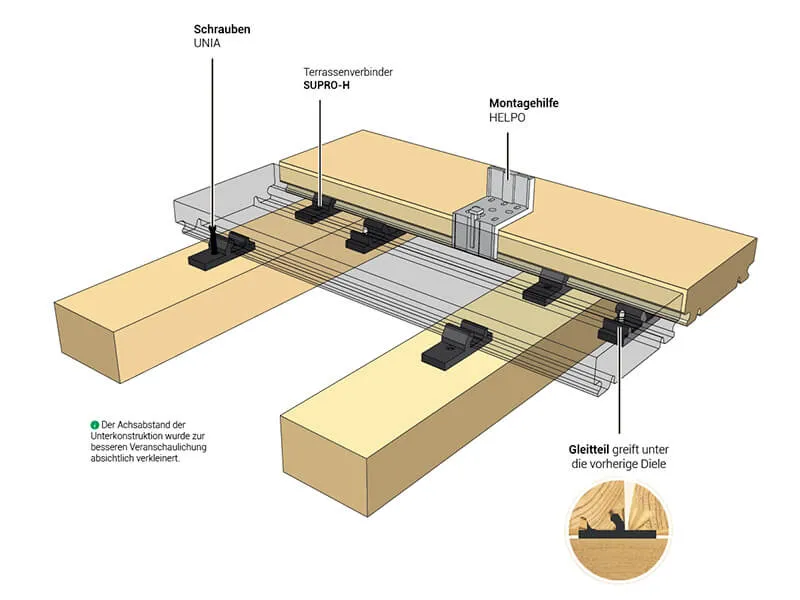 Schrauben
UNIA

Terrassenverbinder
SUPRO-H

Montagehilfe
HELPO

Der Achsabstand der Unterkonstruktion wurde zur besseren Veranschaulichung absichtlich verkleinert.

Gleitteil greift unter die vorherige Diele